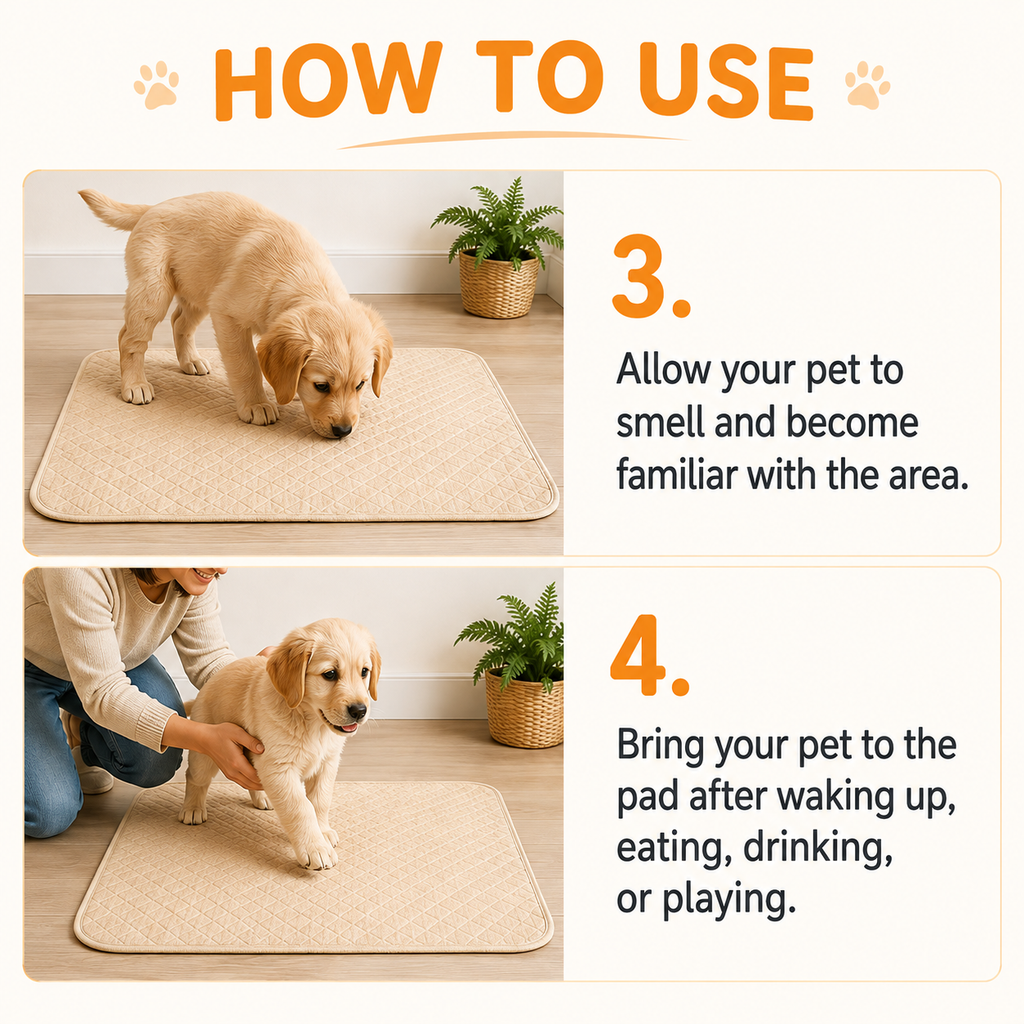 HOW TO USE

3.

Allow your pet to smell and become familiar with the area.

4.

Bring your pet to the pad after waking up, eating, drinking, or playing.